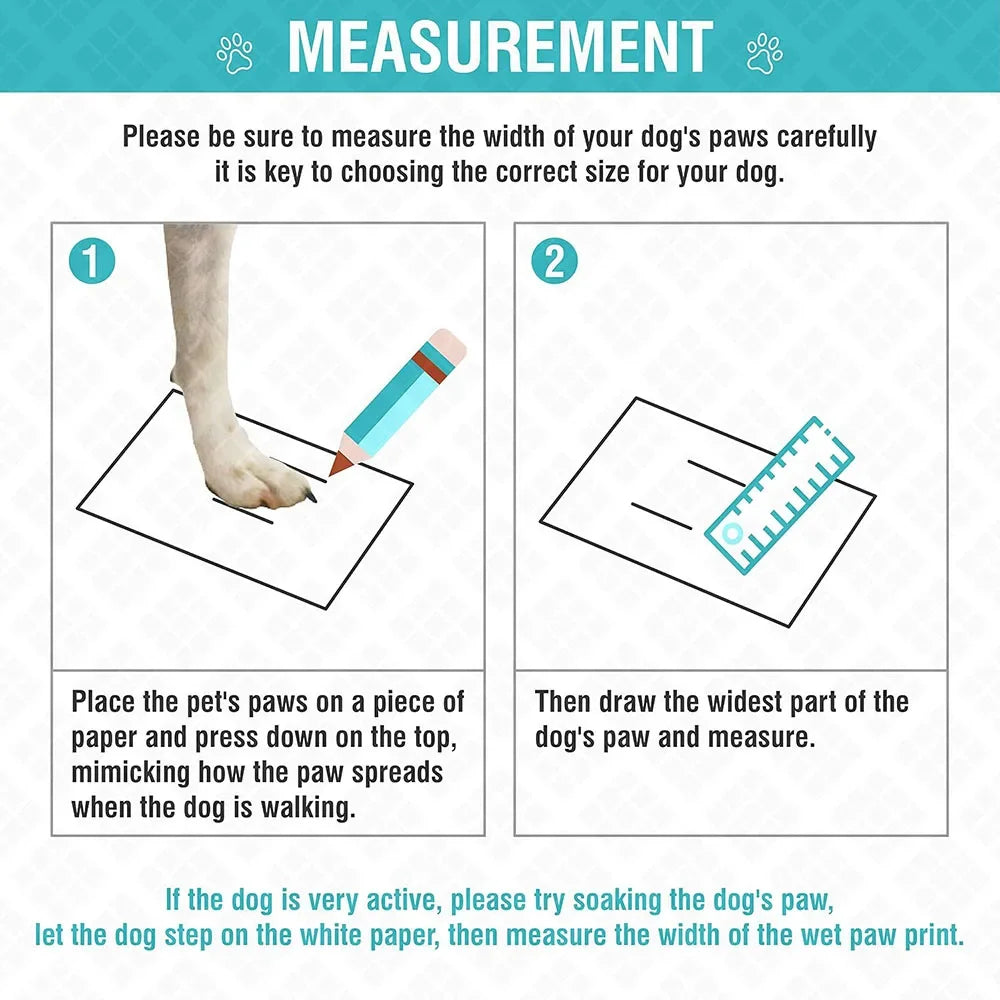 MEASUREMENT

Please be sure to measure the width of your dog's paws carefully it is key to choosing the correct size for your dog.

1

Place the pet's paws on a piece of paper and press down on the top, mimicking how the paw spreads when the dog is walking.

2

Then draw the widest part of the dog's paw and measure.

If the dog is very active, please try soaking the dog's paw, let the dog step on the white paper, then measure the width of the wet paw print.