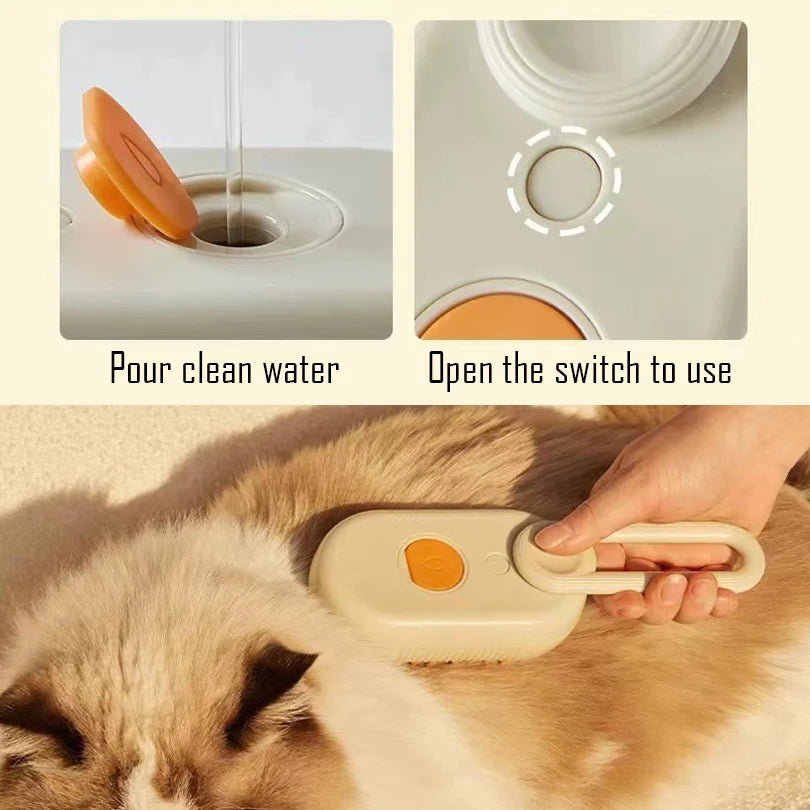 Pour clean water

Open the switch to use